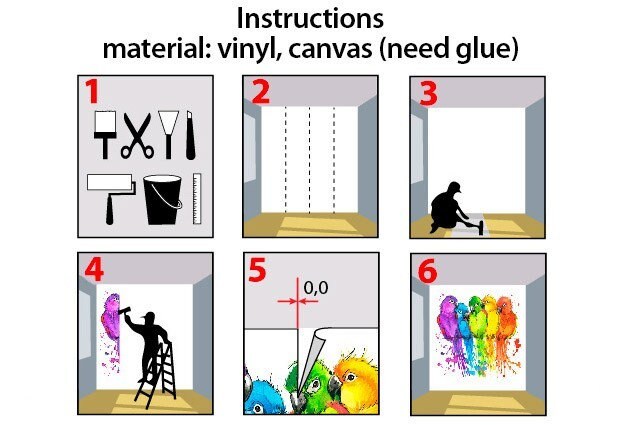 Instructions
material: vinyl, canvas (need glue)

1

2

3

4

5

0,0

6